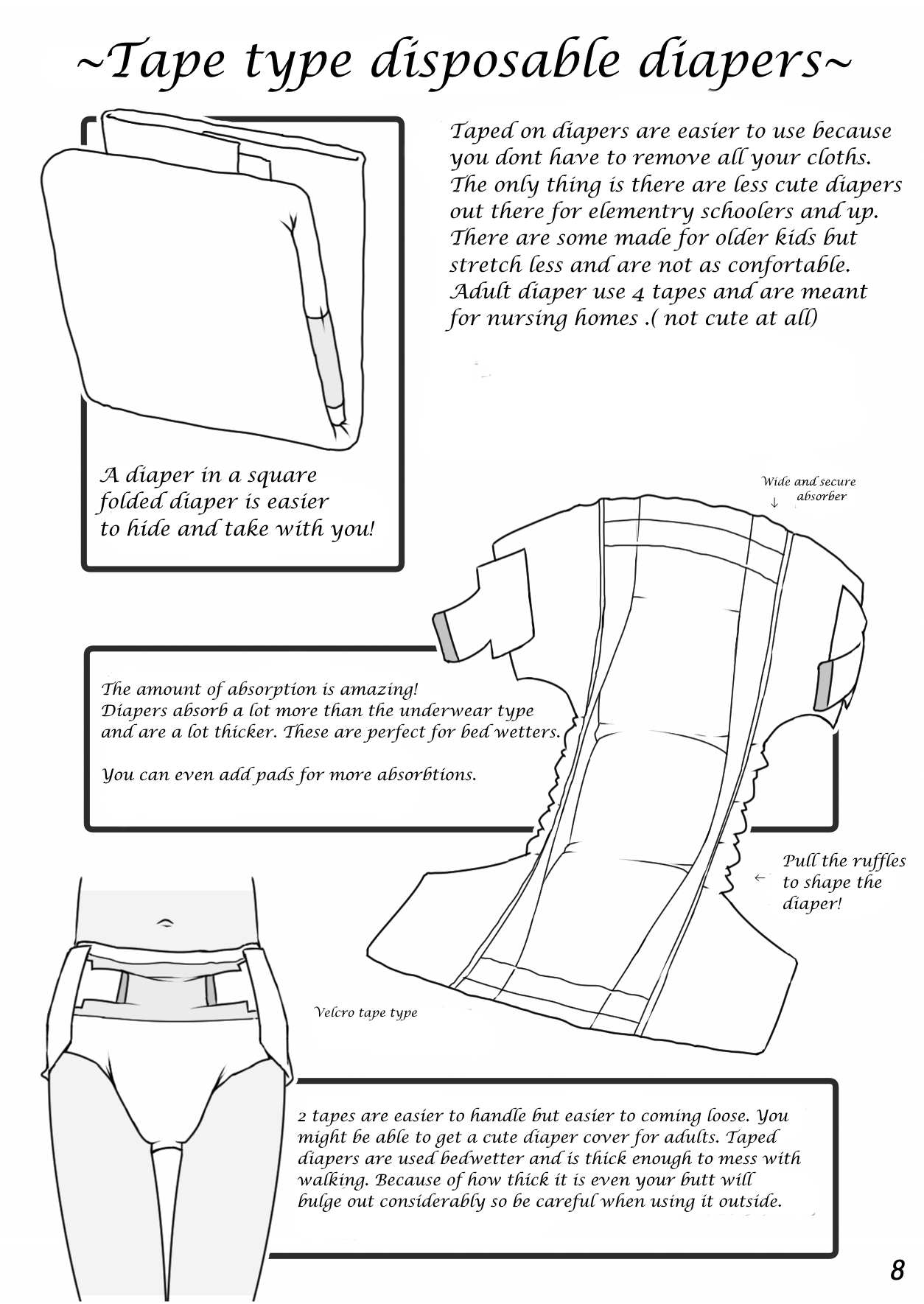 ~Tape type disposable diapers~

Taped on diapers are easier to use because you dont have to remove all your cloths. The only thing is there are less cute diapers out there for elementry schoolers and up. There are some made for older kids but stretch less and are not as confortable. Adult diaper use 4 tapes and are meant for nursing homes .( not cute at all)

A diaper in a square folded diaper is easier to hide and take with you!

Wide and secure absorber

The amount of absorption is amazing! Diapers absorb a lot more than the underwear type and are a lot thicker. These are perfect for bed wetters.

You can even add pads for more absorbtions.

Pull the ruffles to shape the diaper!

Velcro tape type

2 tapes are easier to handle but easier to coming loose. You might be able to get a cute diaper cover for adults. Taped diapers are used bedwetter and is thick enough to mess with walking. Because of how thick it is even your butt will bulge out considerably so be careful when using it outside.

8