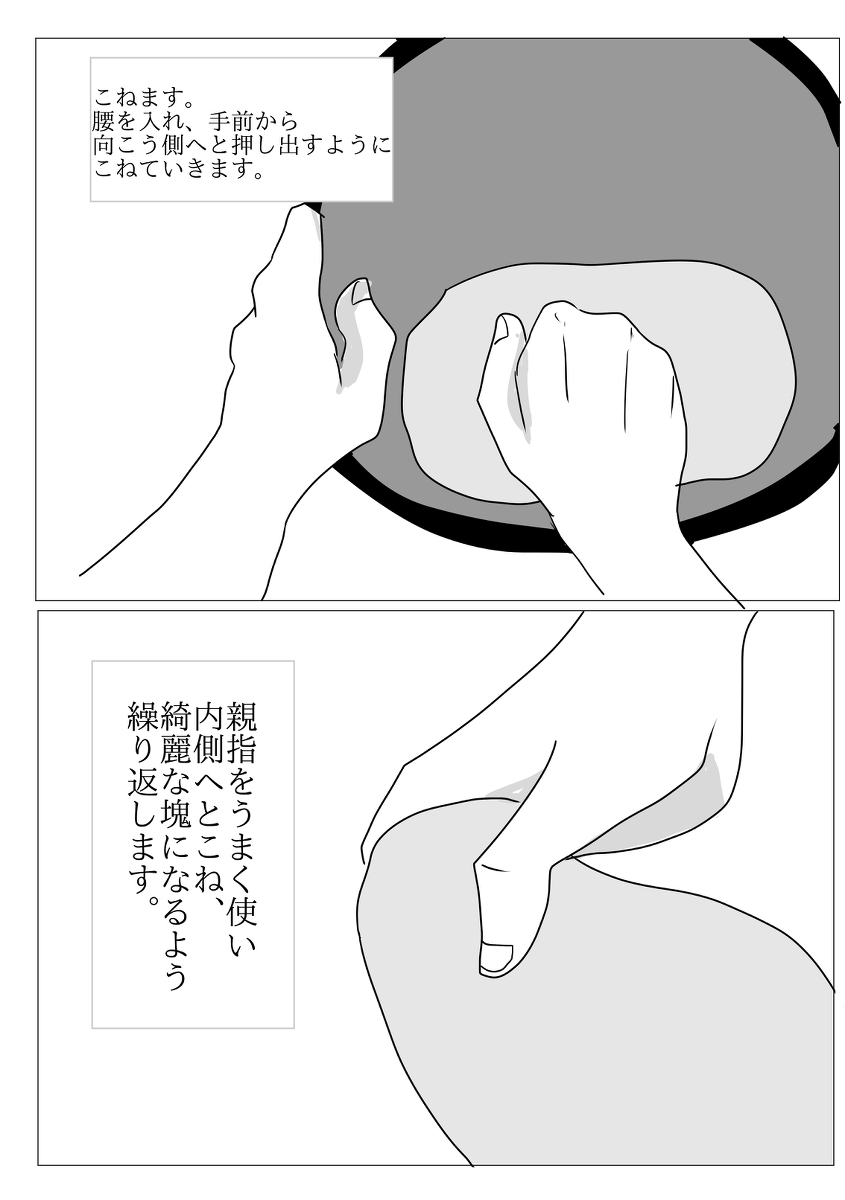 こねます。
腰を入れ、手前から
向こう側へと押し出すように
こねていきます。

親指をうまく使い
内側へとこね、
綺麗な塊になるよう
繰り返します。