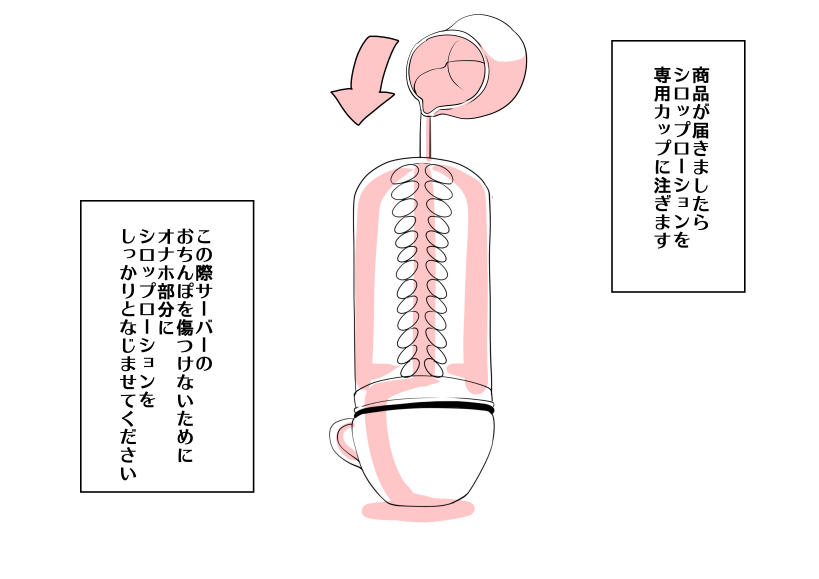 商品が届きましたら
シロップローションを
専用カップに注ぎます

この際サーバーの
おちんぽを傷つけないために
オナホ部分に
シロップローションを
しっかりとなじませてください