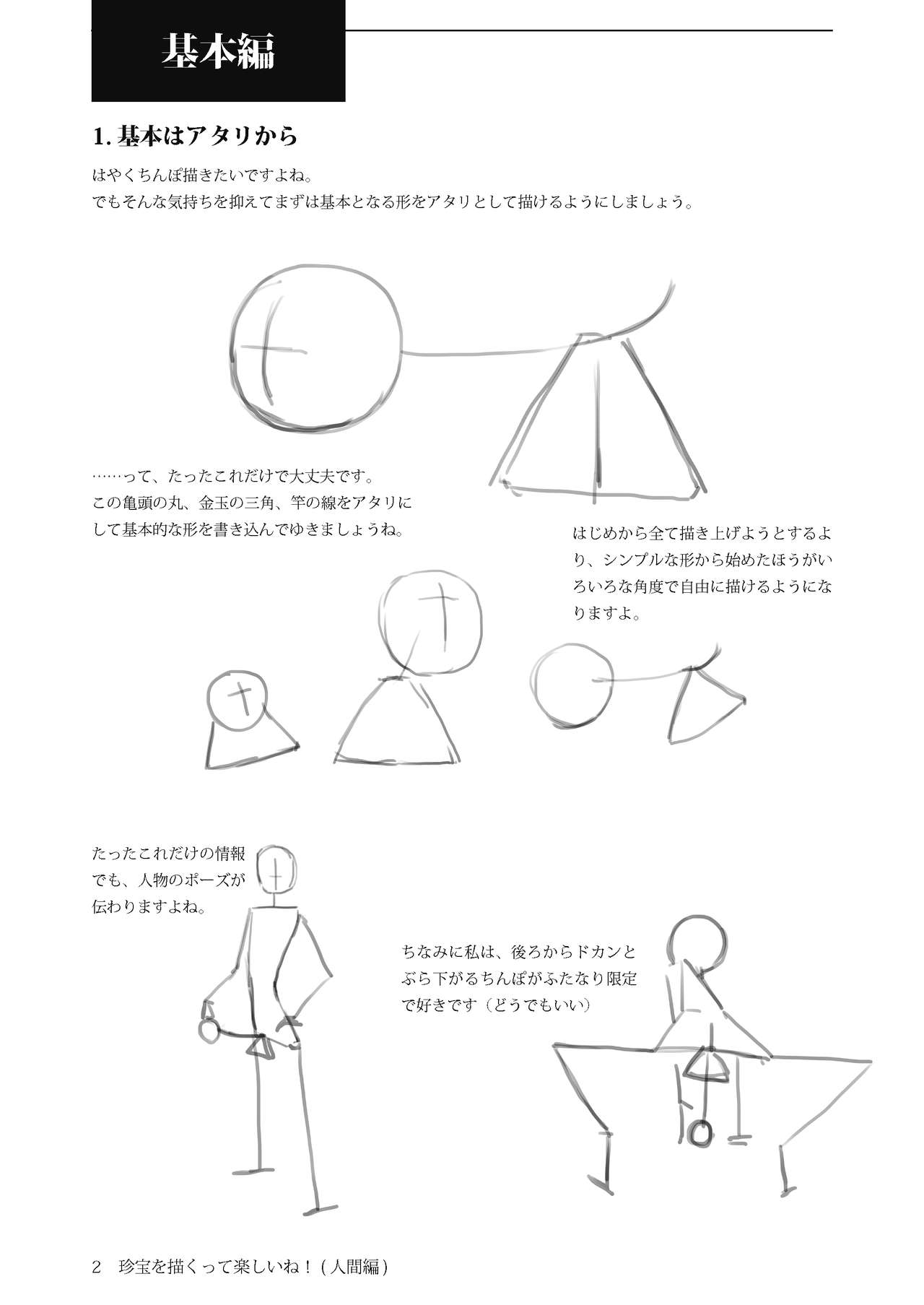 基本編

1. 基本はアタリから

はやくちんぽ描きたいですよね。
でもそんな気持ちを抑えてまずは基本となる形をアタリとして描けるようにしましょう。

……って、たったこれだけで大丈夫です。
この亀頭の丸、金玉の三角、竿の線をアタリにして基本的な形を書き込んでゆきましょうね。

はじめから全て描き上げようとするより、シンプルな形から始めたほうがいろいろな角度で自由に描けるようになりますよ。

たったこれだけの情報でも、人物のポーズが伝わりますよね。

ちなみに私は、後ろからドカンとぶら下がるちんぽがふたなり限定で好きです（どうでもいい）

2　珍宝を描くって楽しいね！(人間編)