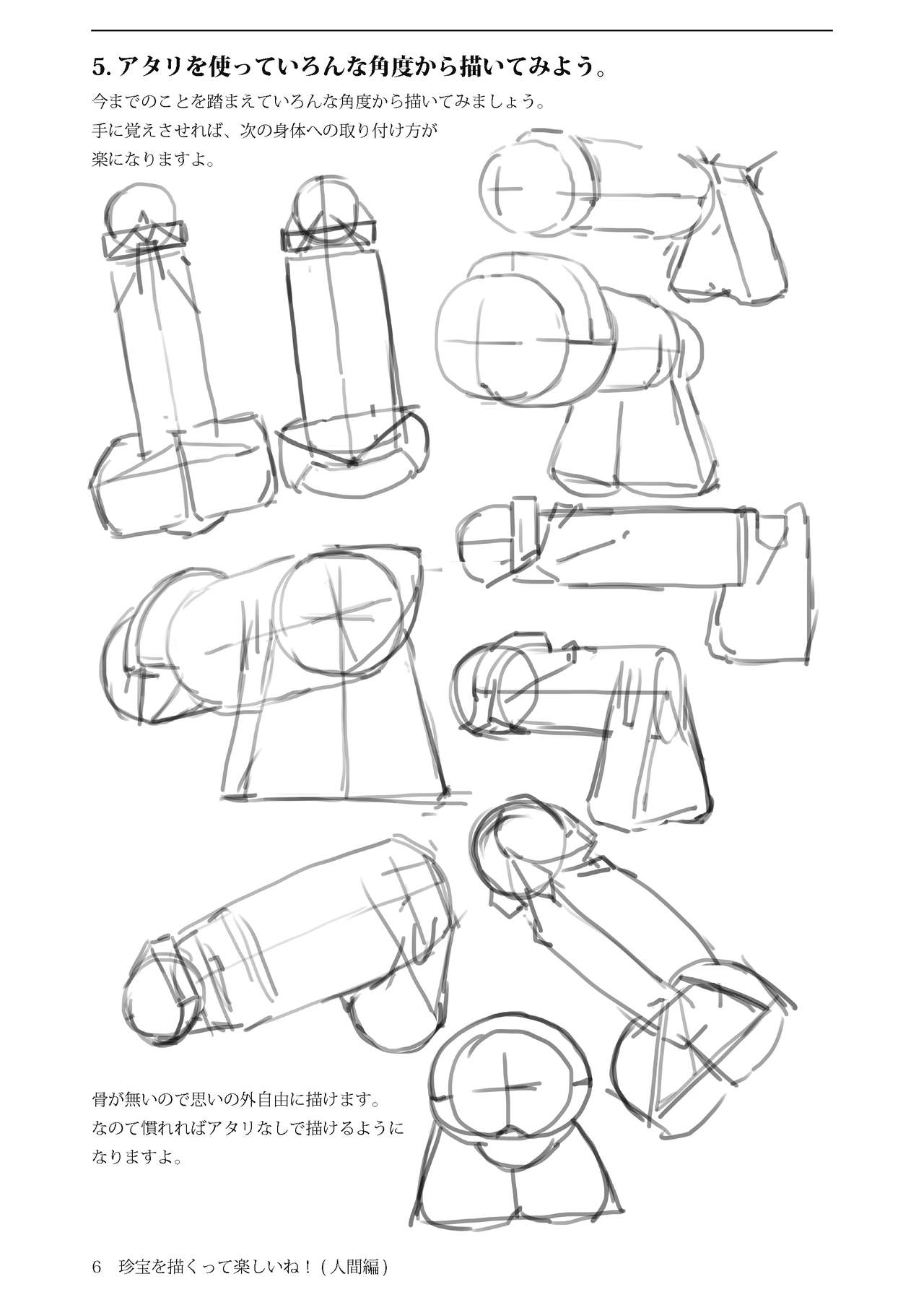 5. アタリを使っていろんな角度から描いてみよう。

今までのことを踏まえていろんな角度から描いてみましょう。
手に覚えさせれば、次の身体への取り付け方が
楽になりますよ。

骨が無いので思いの外自由に描けます。
なのて慣れればアタリなしで描けるように
なりますよ。

6 珍宝を描くって楽しいね！(人間編)