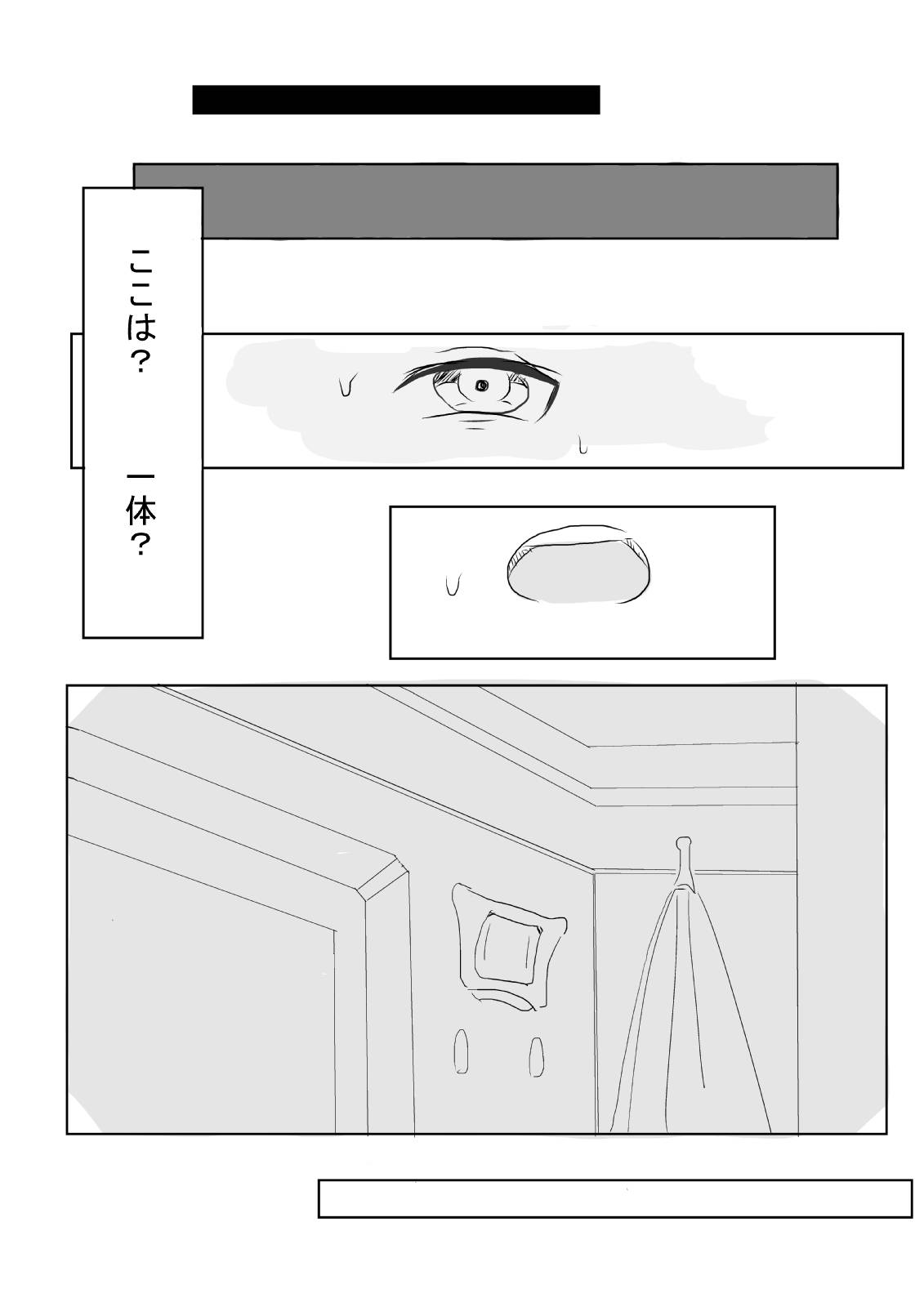 ここは？

一体？